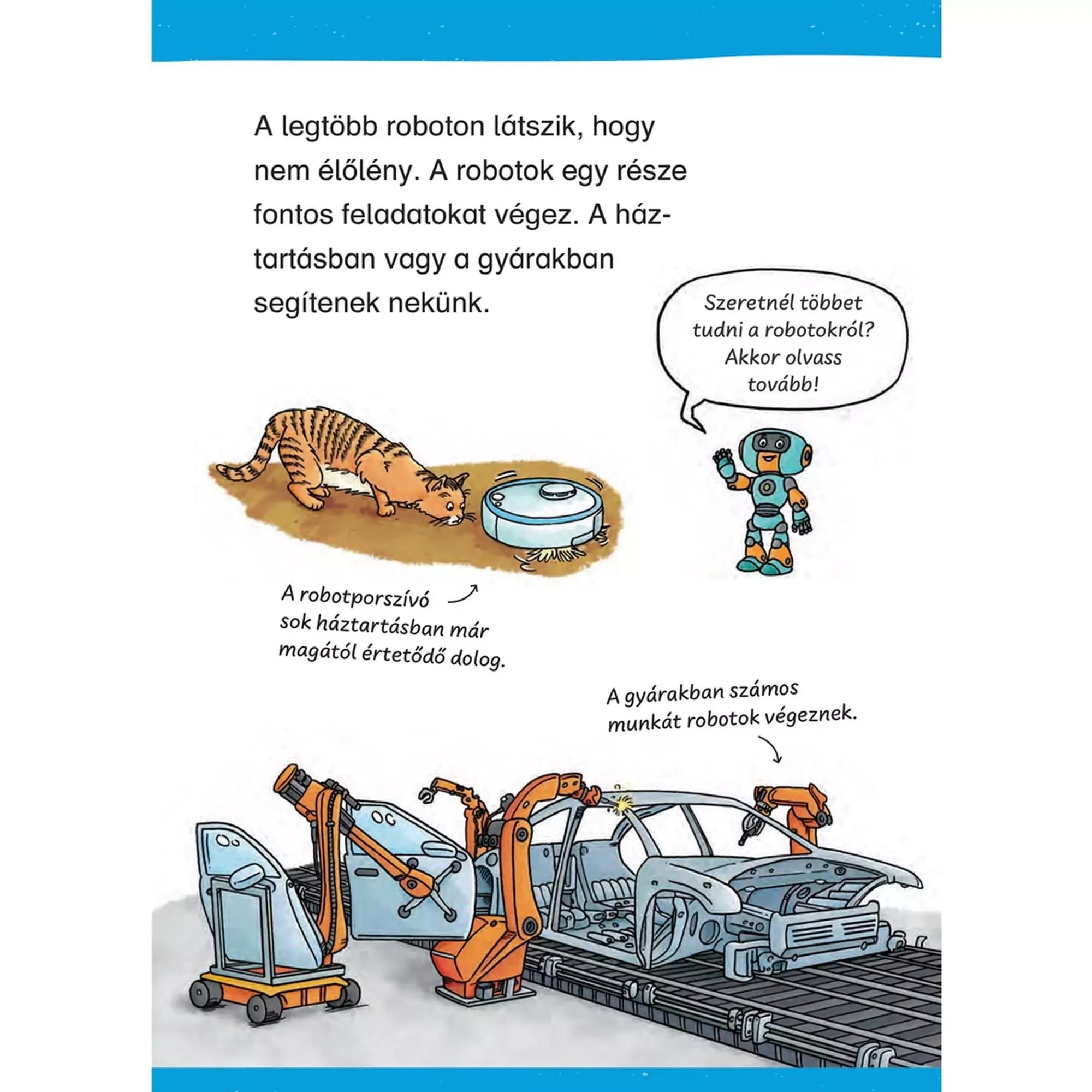 A legtöbb roboton látszik, hogy nem élőlény. A robotok egy része fontos feladatokat végez. A háztartásban vagy a gyárakban segítenek nekünk.

Szeretnél többet tudni a robotokról? Akkor olvass tovább!

A robotporszívó sok háztartásban már magától értetődő dolog.

A gyárakban számos munkát robotok végeznek.